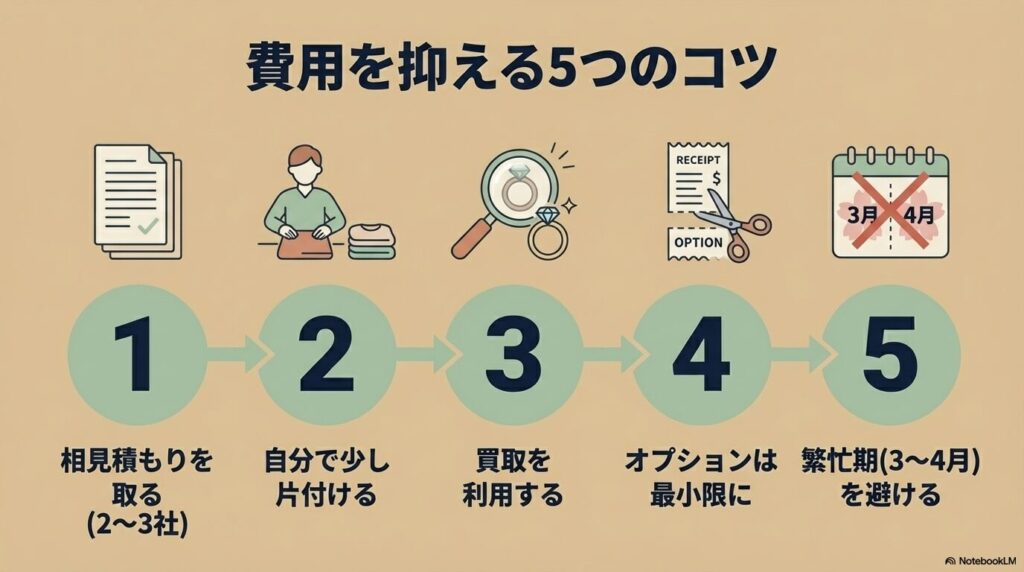 費用を抑える5つのコツ

RECEIPT
$
OPTION

3月 4月

1
相見積もりを取る
(2〜3社)

2
自分で少し片付ける

3
買取を利用する

4
オプションは最小限に

5
繁忙期(3〜4月)を避ける

NotebookLM